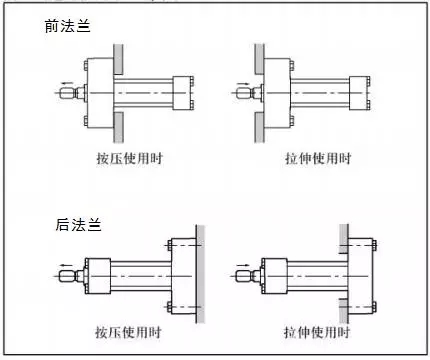 前法兰

按压使用时

拉伸使用时

后法兰

按压使用时

拉伸使用时